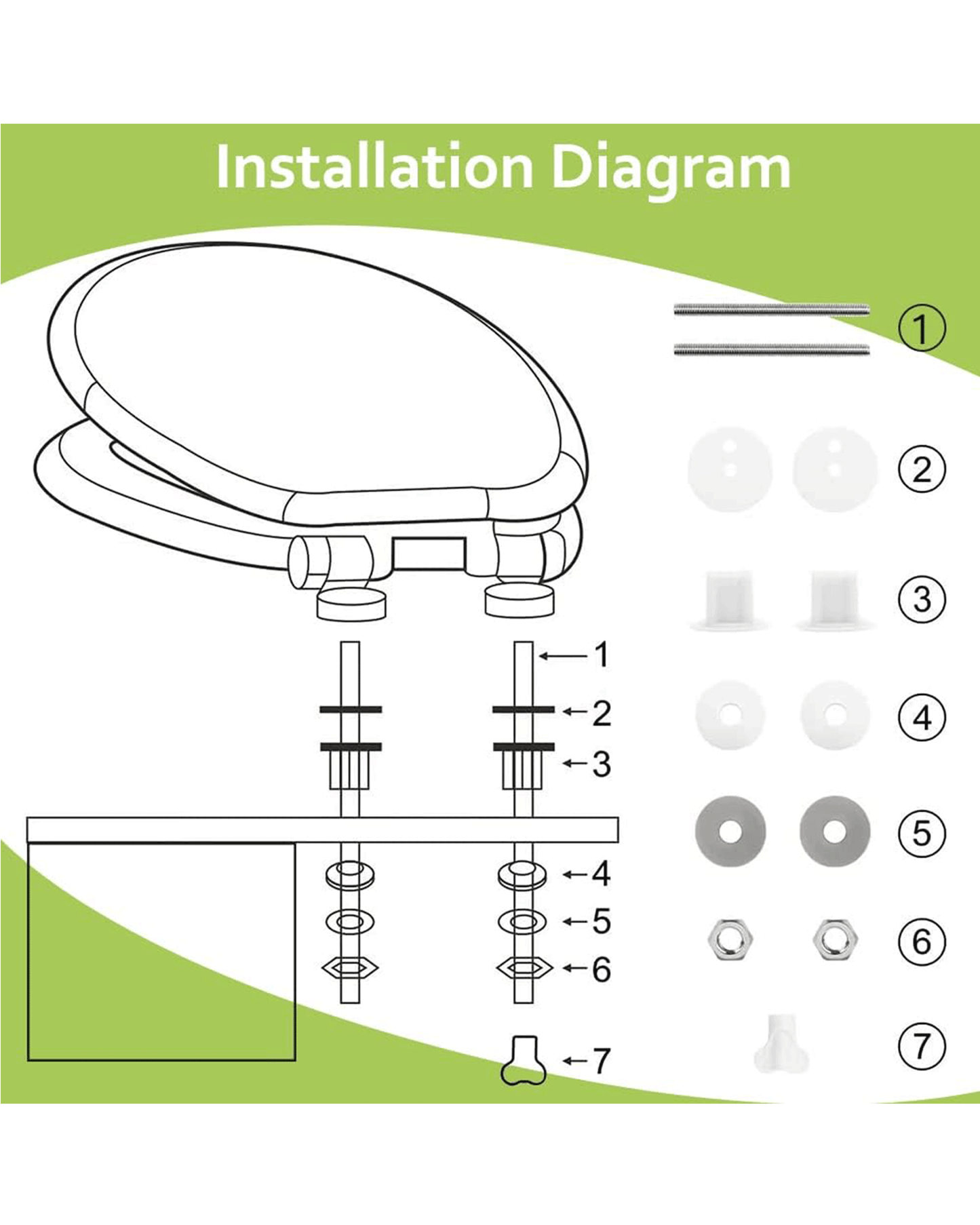 Installation Diagram

1
2
3
4
5
6
7

①
②
③
④
⑤
⑥
⑦