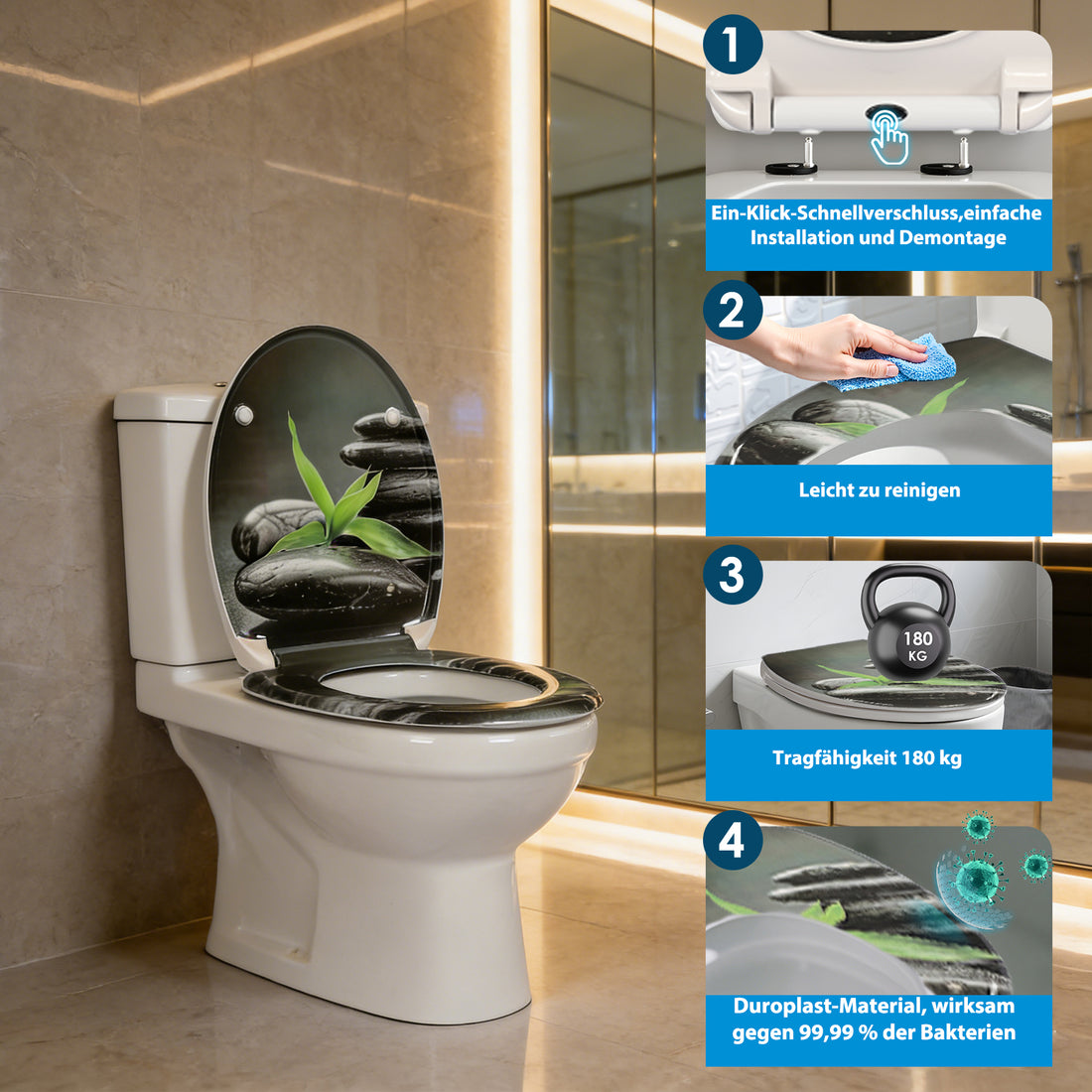 1

Ein-Klick-Schnellverschluss,einfache Installation und Demontage

2

Leicht zu reinigen

3

180 KG

Tragfähigkeit 180 kg

4

Duroplast-Material, wirksam gegen 99,99 % der Bakterien