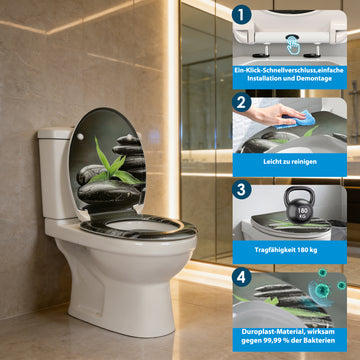 1

Ein-Klick-Schnellverschluss,einfache Installation und Demontage

2

Leicht zu reinigen

3

180 KG

Tragfähigkeit 180 kg

4

Duroplast-Material, wirksam gegen 99,99 % der Bakterien