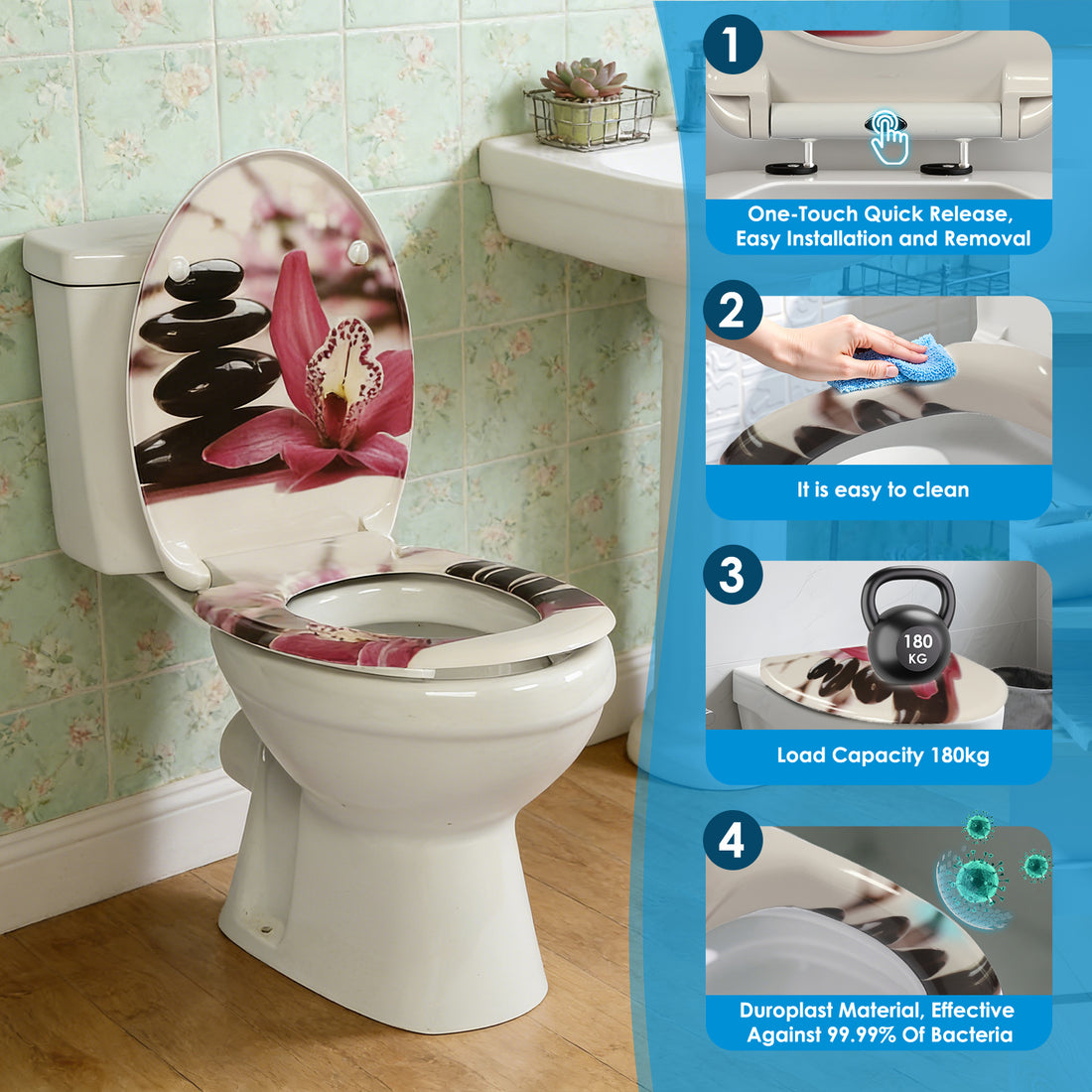 1

One-Touch Quick Release, Easy Installation and Removal

2

It is easy to clean

3

180 KG

Load Capacity 180kg

4

Duroplast Material, Effective Against 99.99% Of Bacteria