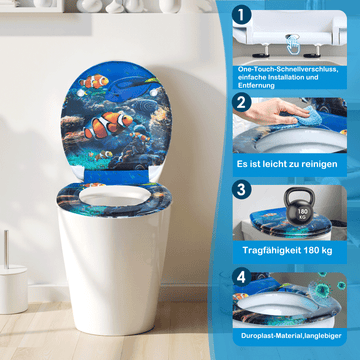 1

One-Touch-Schnellverschluss, einfache Installation und Entfernung

2

Es ist leicht zu reinigen

3

180 KG

Tragfähigkeit 180 kg

4

Duroplast-Material,langlebiger