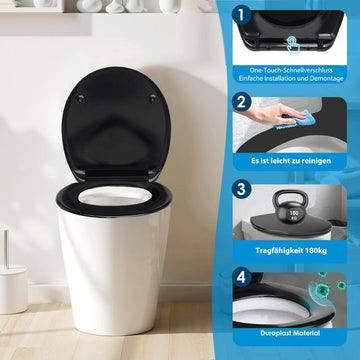 1
One-Touch-Schnellverschluss
Einfache Installation und Demontage

2
Es ist leicht zu reinigen

3
180 KG
Tragfähigkeit 180kg

4
Duroplast Material