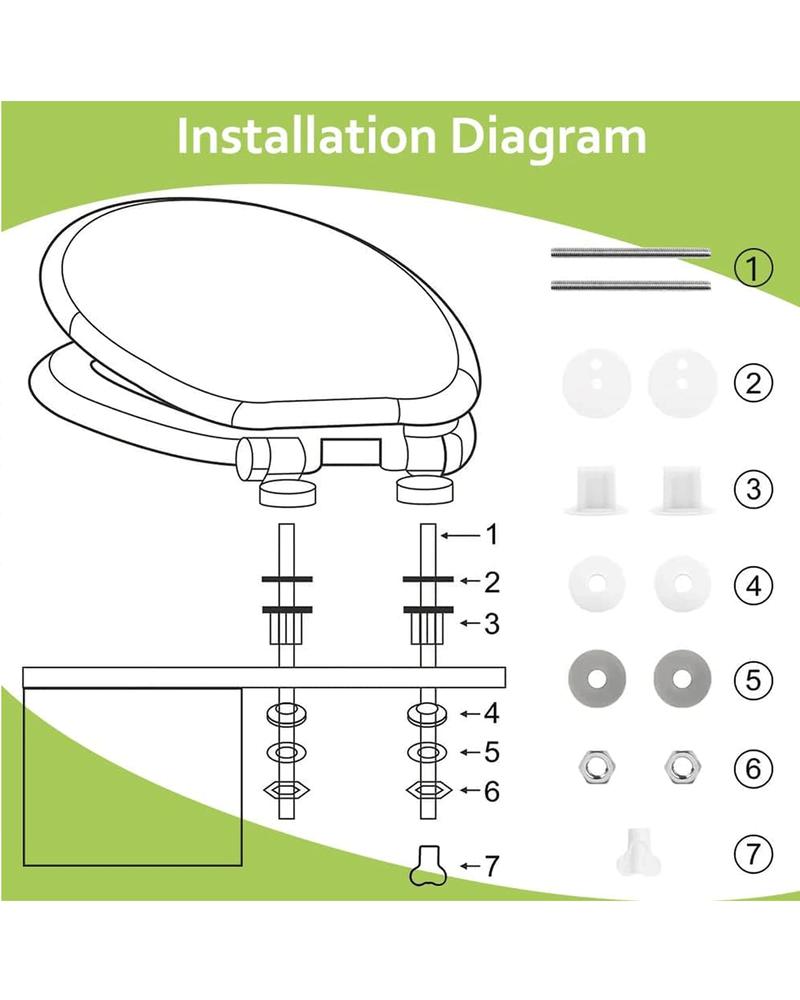 Installation Diagram

1
2
3
4
5
6
7

①
②
③
④
⑤
⑥
⑦