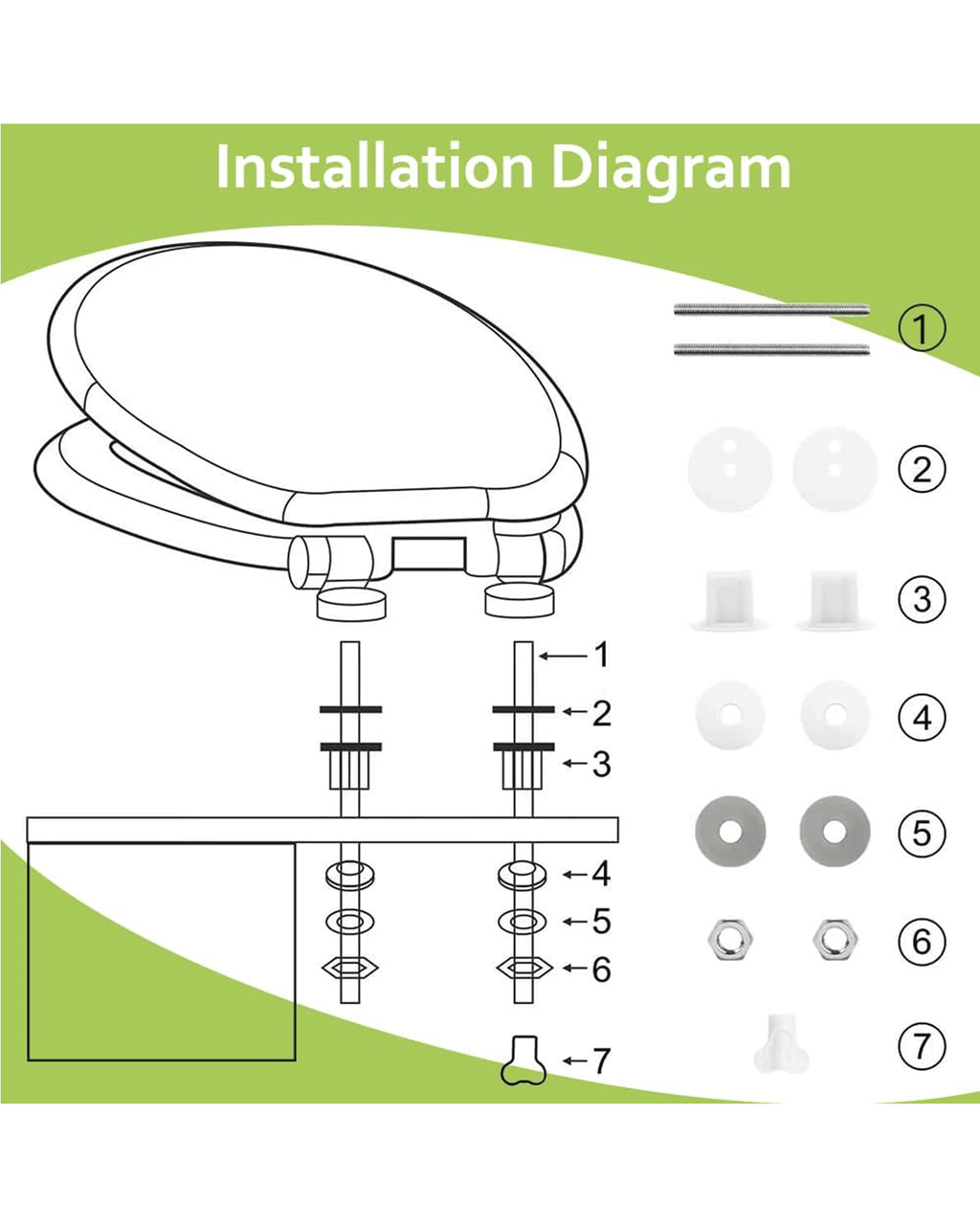 Installation Diagram

1
2
3
4
5
6
7

①
②
③
④
⑤
⑥
⑦