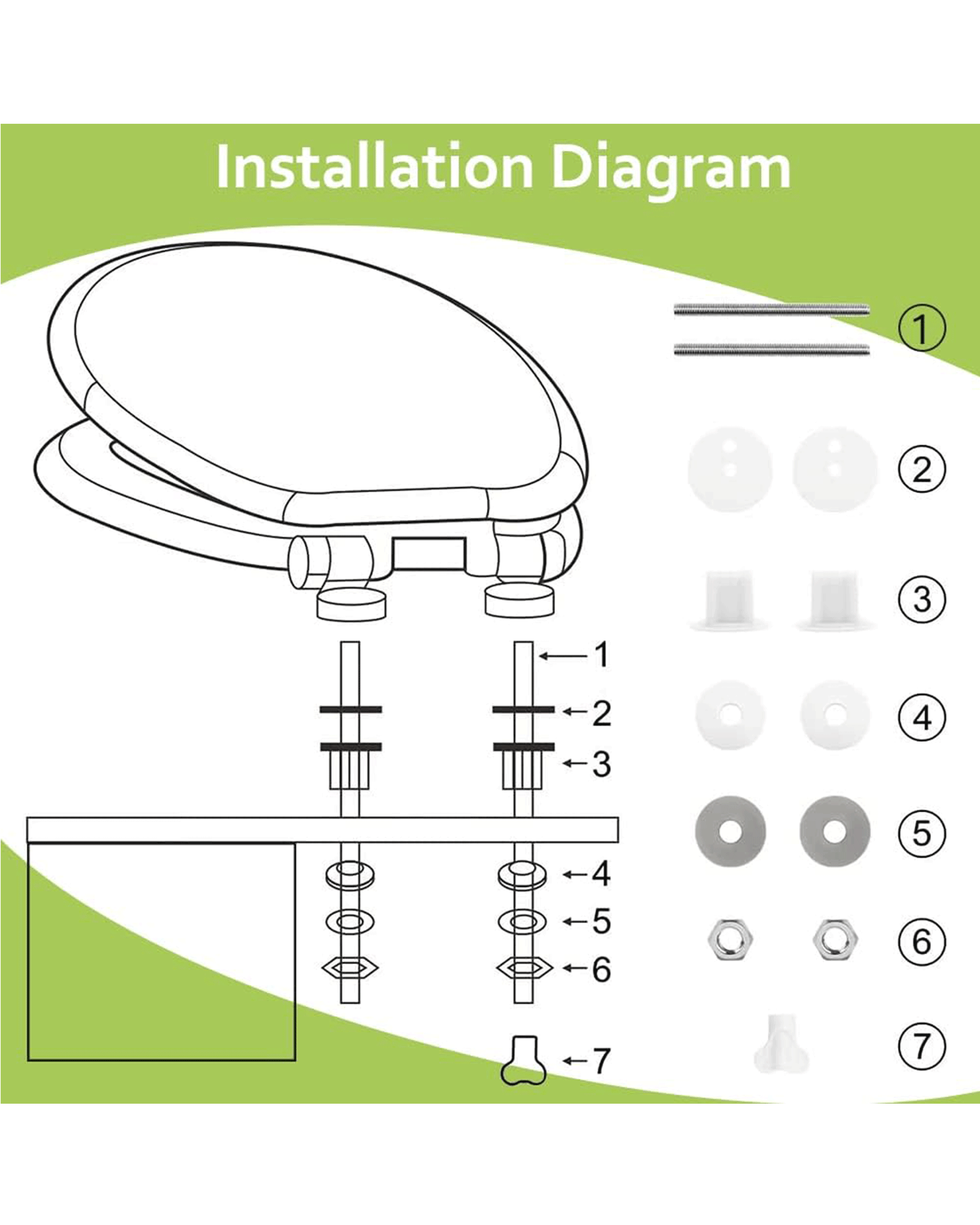 Installation Diagram

①
②
③
④
⑤
⑥
⑦

1
2
3
4
5
6
7