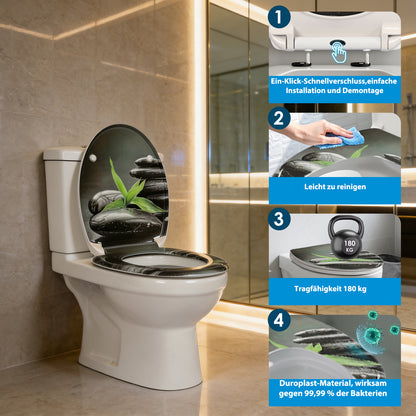 1
Ein-Klick-Schnellverschluss,einfache Installation und Demontage

2
Leicht zu reinigen

3
180 KG
Tragfähigkeit 180 kg

4
Duroplast-Material, wirksam gegen 99,99 % der Bakterien