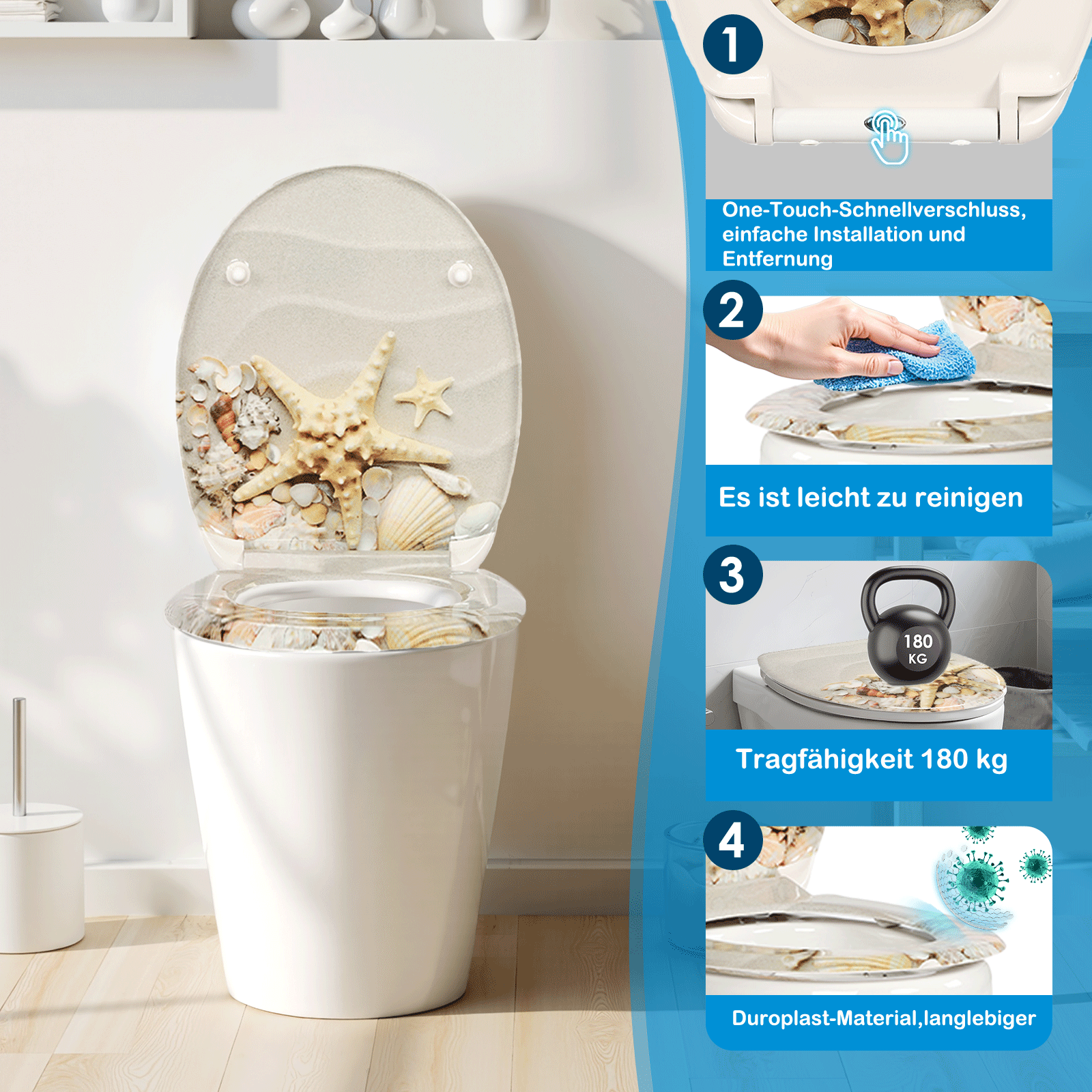 1

One-Touch-Schnellverschluss, einfache Installation und Entfernung

2

Es ist leicht zu reinigen

3

180 KG

Tragfähigkeit 180 kg

4

Duroplast-Material,langlebiger