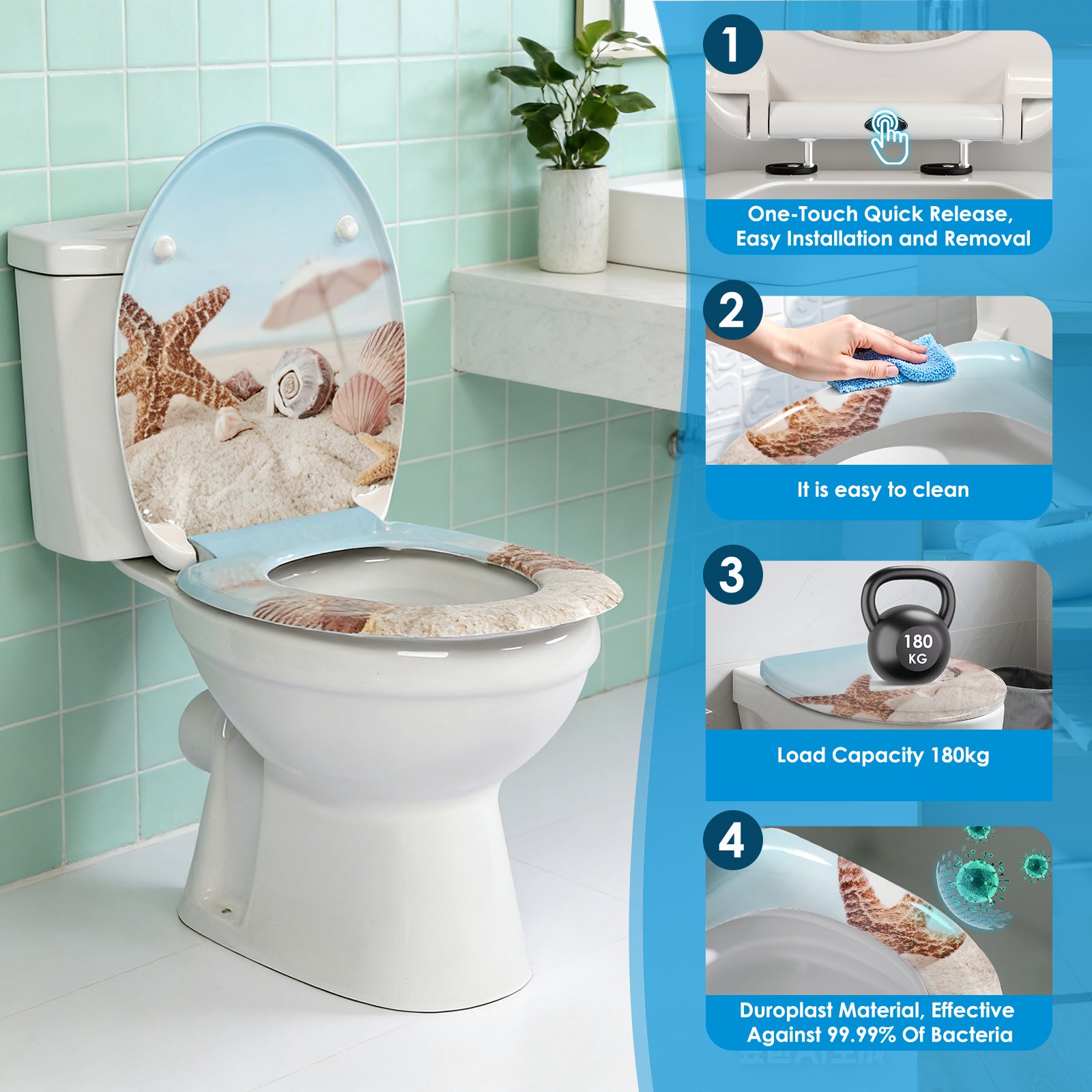 1

One-Touch Quick Release, Easy Installation and Removal

2

It is easy to clean

3

180 KG

Load Capacity 180kg

4

Duroplast Material, Effective Against 99.99% Of Bacteria