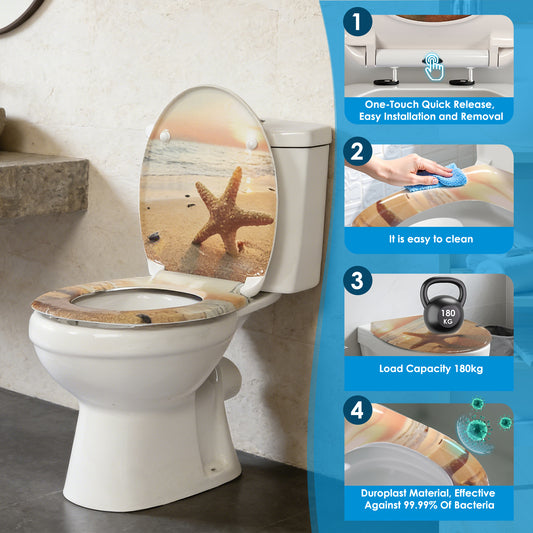 1

One-Touch Quick Release, Easy Installation and Removal

2

It is easy to clean

3

180 KG

Load Capacity 180kg

4

Duroplast Material, Effective Against 99.99% Of Bacteria