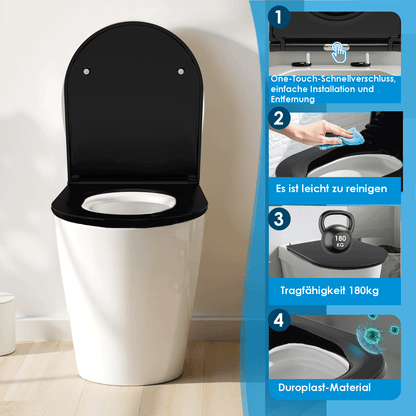 1

One-Touch-Schnellverschluss, einfache Installation und Entfernung

2

Es ist leicht zu reinigen

3

180 KG

Tragfähigkeit 180kg

4

Duroplast-Material