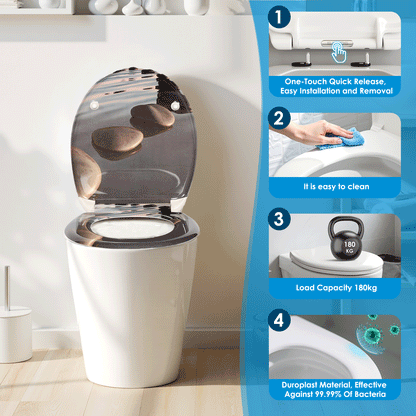 1
One-Touch Quick Release, Easy Installation and Removal

2
It is easy to clean

3
180 KG
Load Capacity 180kg

4
Duroplast Material, Effective Against 99.99% Of Bacteria