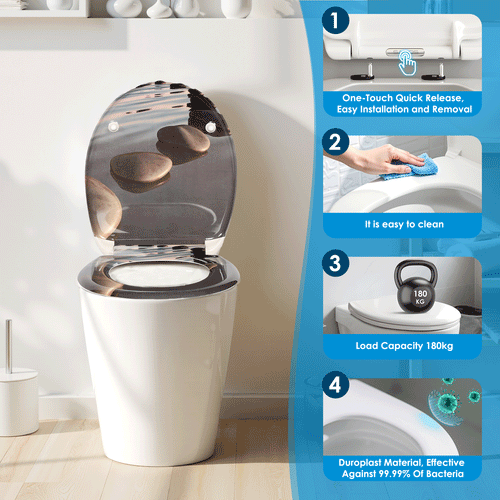 1

One-Touch Quick Release, Easy Installation and Removal

2

It is easy to clean

3

180 KG

Load Capacity 180kg

4

Duroplast Material, Effective Against 99.99% Of Bacteria