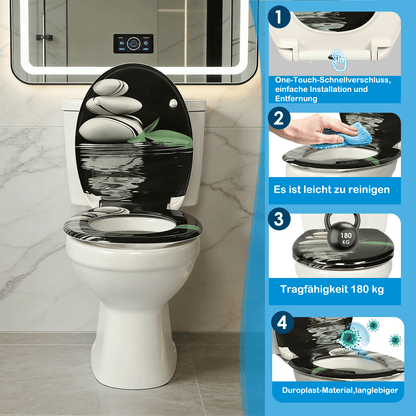 1

One-Touch-Schnellverschluss, einfache Installation und Entfernung

2

Es ist leicht zu reinigen

3

180 KG

Tragfähigkeit 180 kg

4

Duroplast-Material,langlebiger