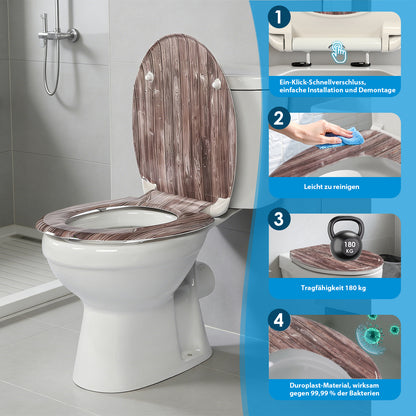 1
Ein-Klick-Schnellverschluss, einfache Installation und Demontage

2
Leicht zu reinigen

3
180 KG
Tragfähigkeit 180 kg

4
Duroplast-Material, wirksam gegen 99,99 % der Bakterien