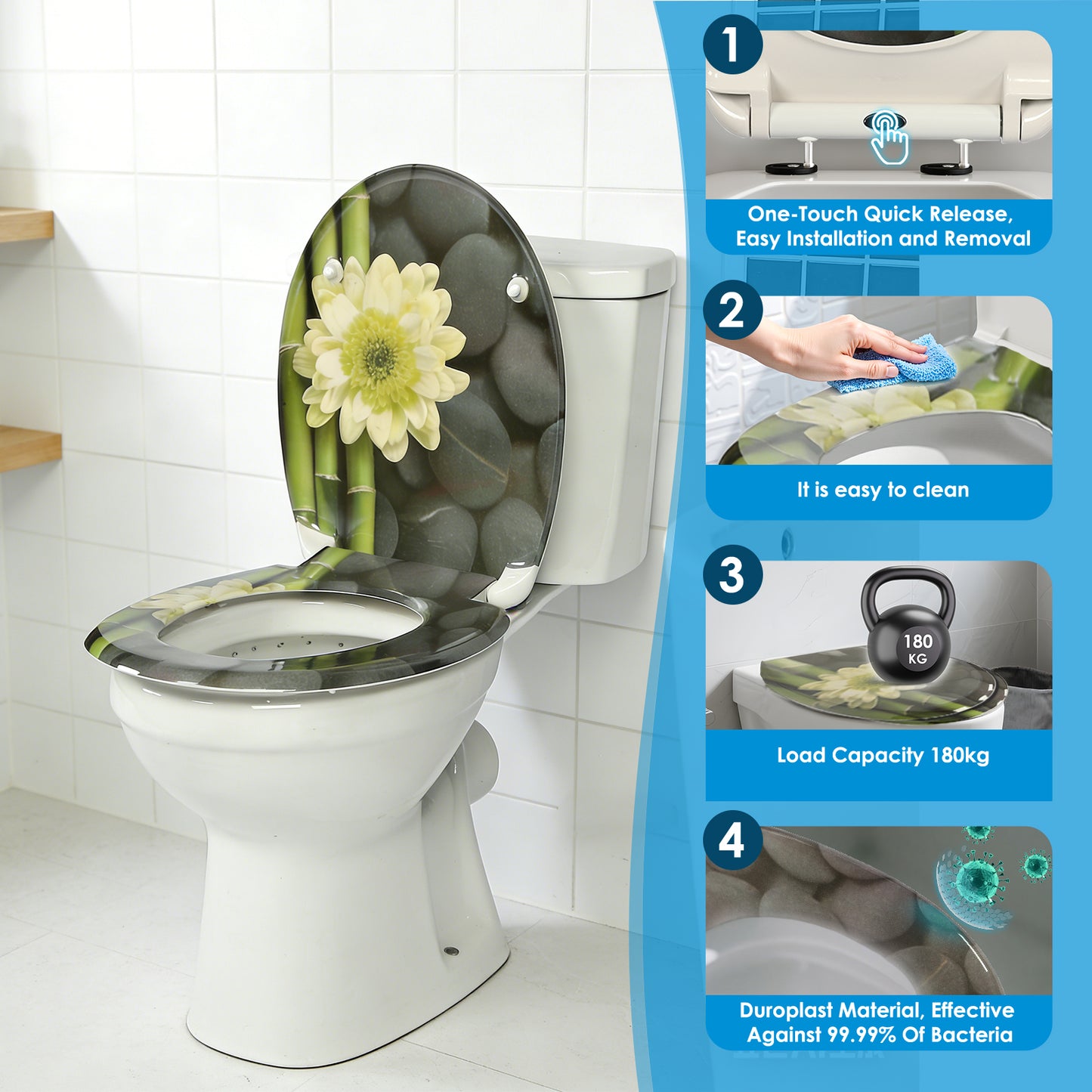 1

One-Touch Quick Release, Easy Installation and Removal

2

It is easy to clean

3

180 KG

Load Capacity 180kg

4

Duroplast Material, Effective Against 99.99% Of Bacteria