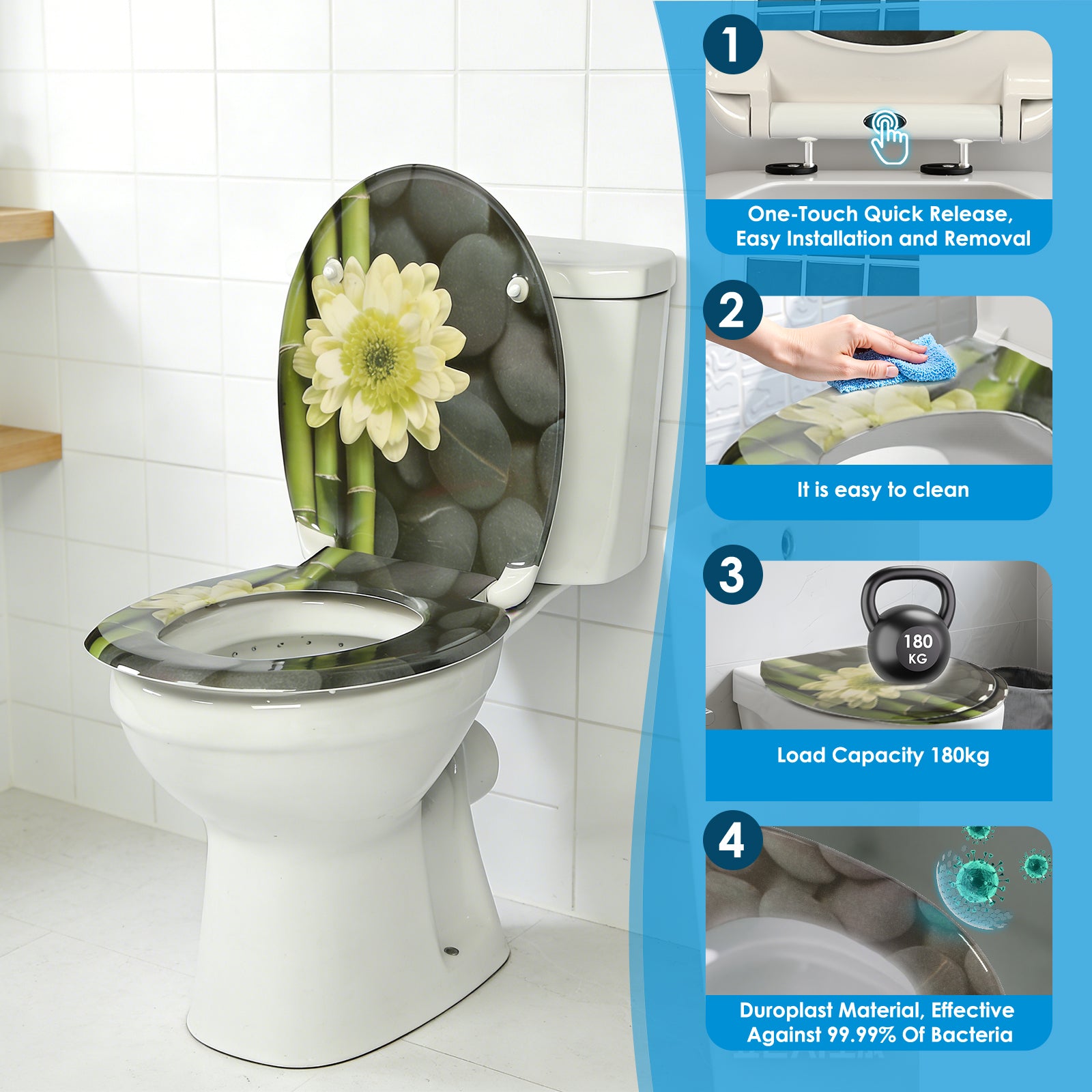 1

One-Touch Quick Release, Easy Installation and Removal

2

It is easy to clean

3

180 KG

Load Capacity 180kg

4

Duroplast Material, Effective Against 99.99% Of Bacteria