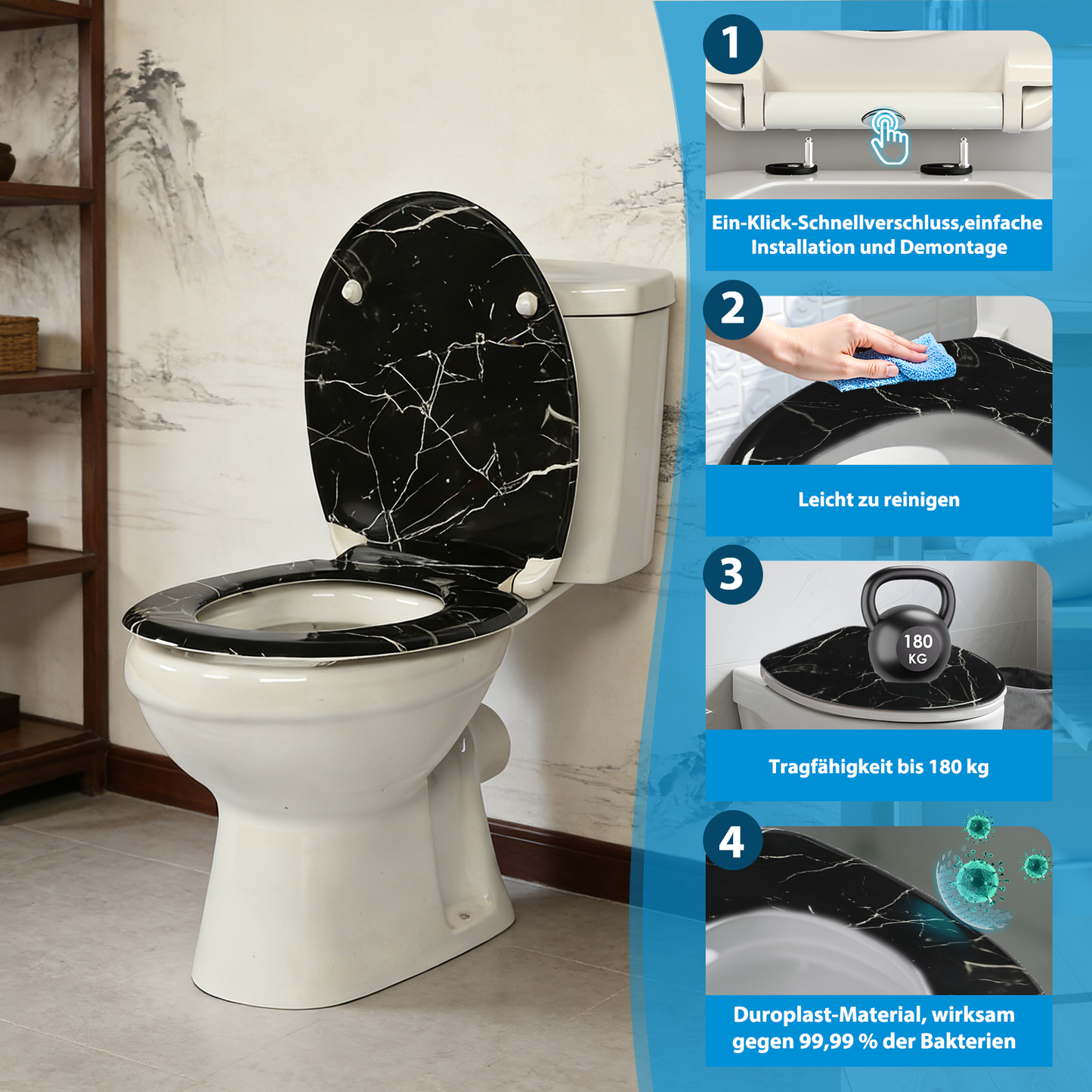 1

Ein-Klick-Schnellverschluss,einfache Installation und Demontage

2

Leicht zu reinigen

3

180 KG

Tragfähigkeit bis 180 kg

4

Duroplast-Material, wirksam gegen 99,99 % der Bakterien