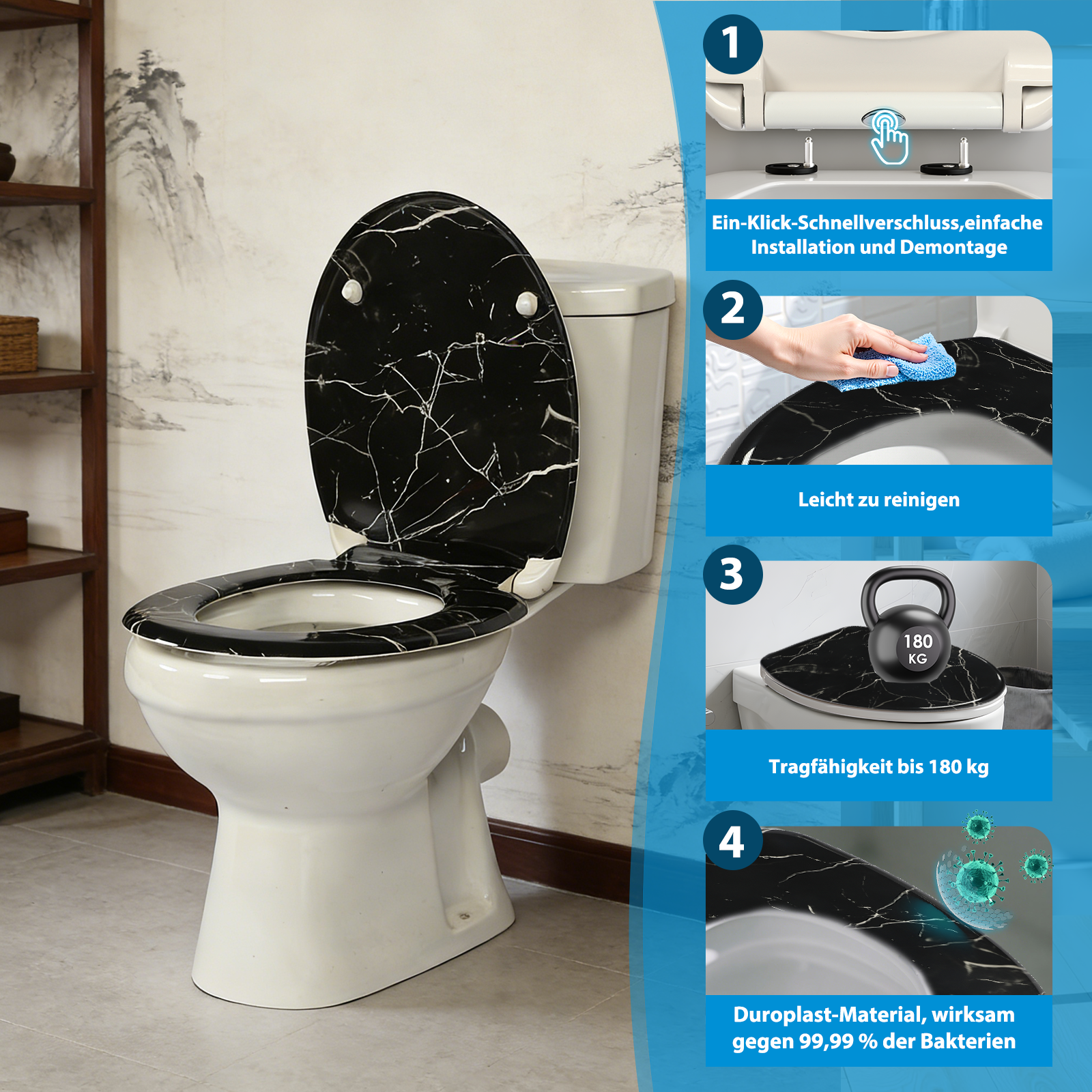 1

Ein-Klick-Schnellverschluss,einfache Installation und Demontage

2

Leicht zu reinigen

3

180 KG

Tragfähigkeit bis 180 kg

4

Duroplast-Material, wirksam gegen 99,99 % der Bakterien