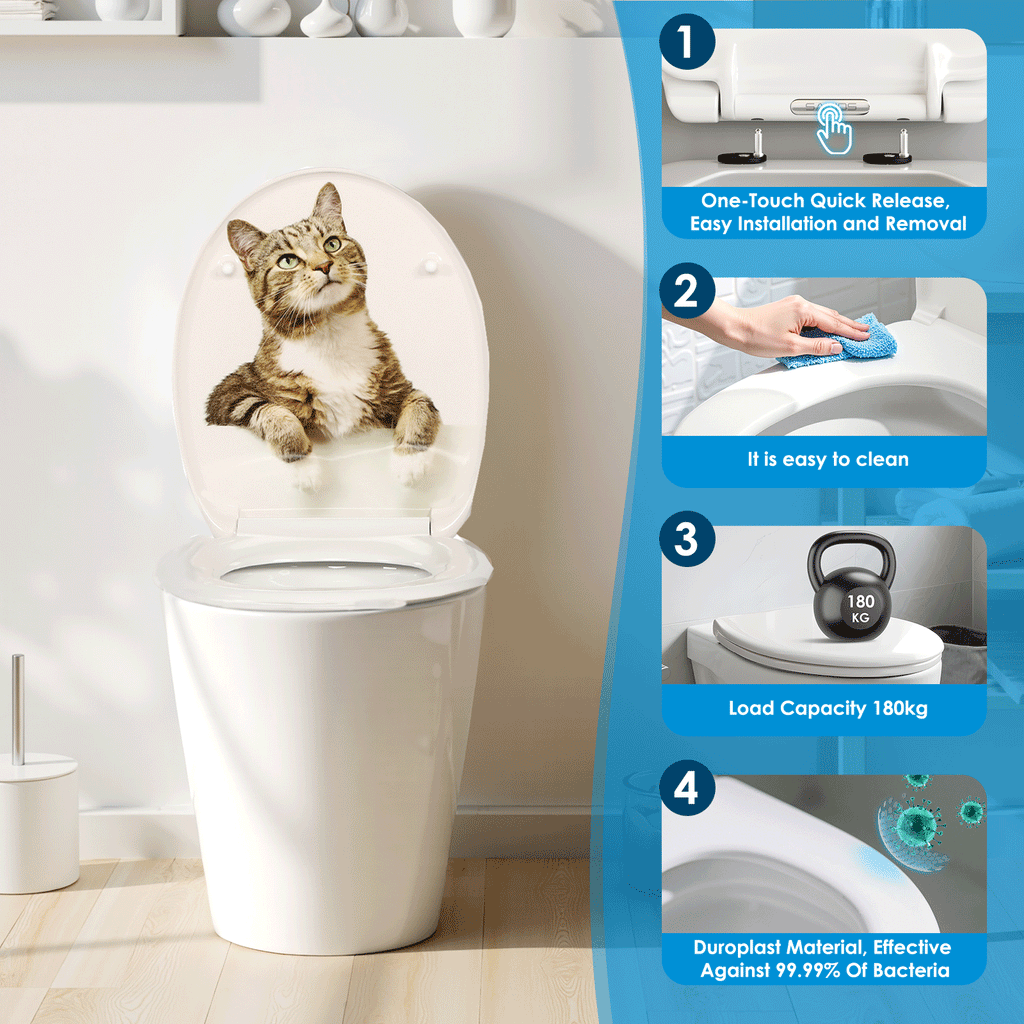 1

One-Touch Quick Release, Easy Installation and Removal

2

It is easy to clean

3

180 KG

Load Capacity 180kg

4

Duroplast Material, Effective Against 99.99% Of Bacteria