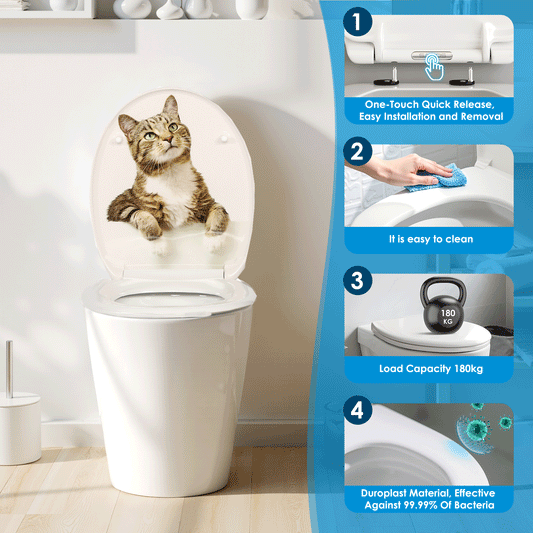 1
One-Touch Quick Release, Easy Installation and Removal

2
It is easy to clean

3
180 KG
Load Capacity 180kg

4
Duroplast Material, Effective Against 99.99% Of Bacteria