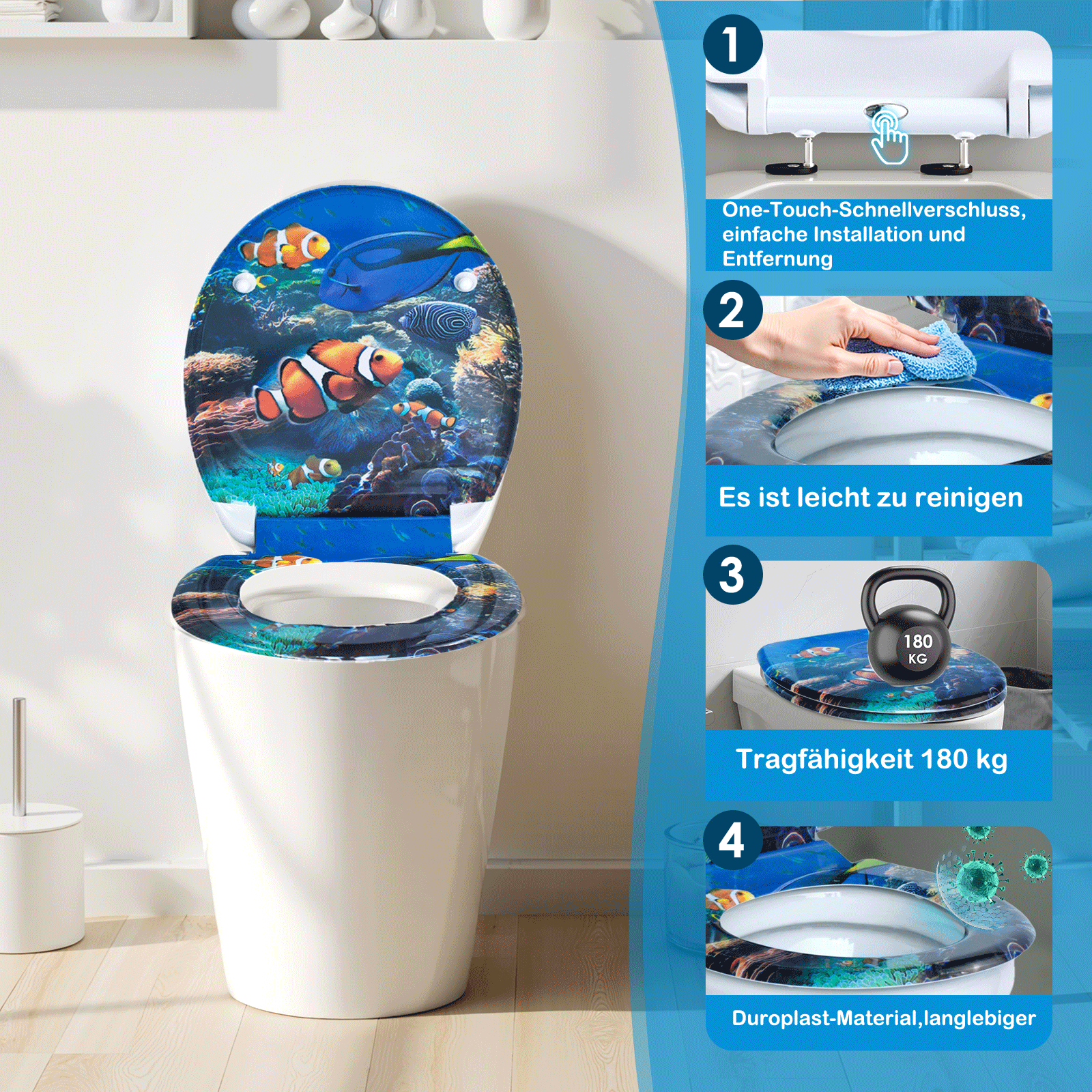 1

One-Touch-Schnellverschluss, einfache Installation und Entfernung

2

Es ist leicht zu reinigen

3

180 KG

Tragfähigkeit 180 kg

4

Duroplast-Material,langlebiger