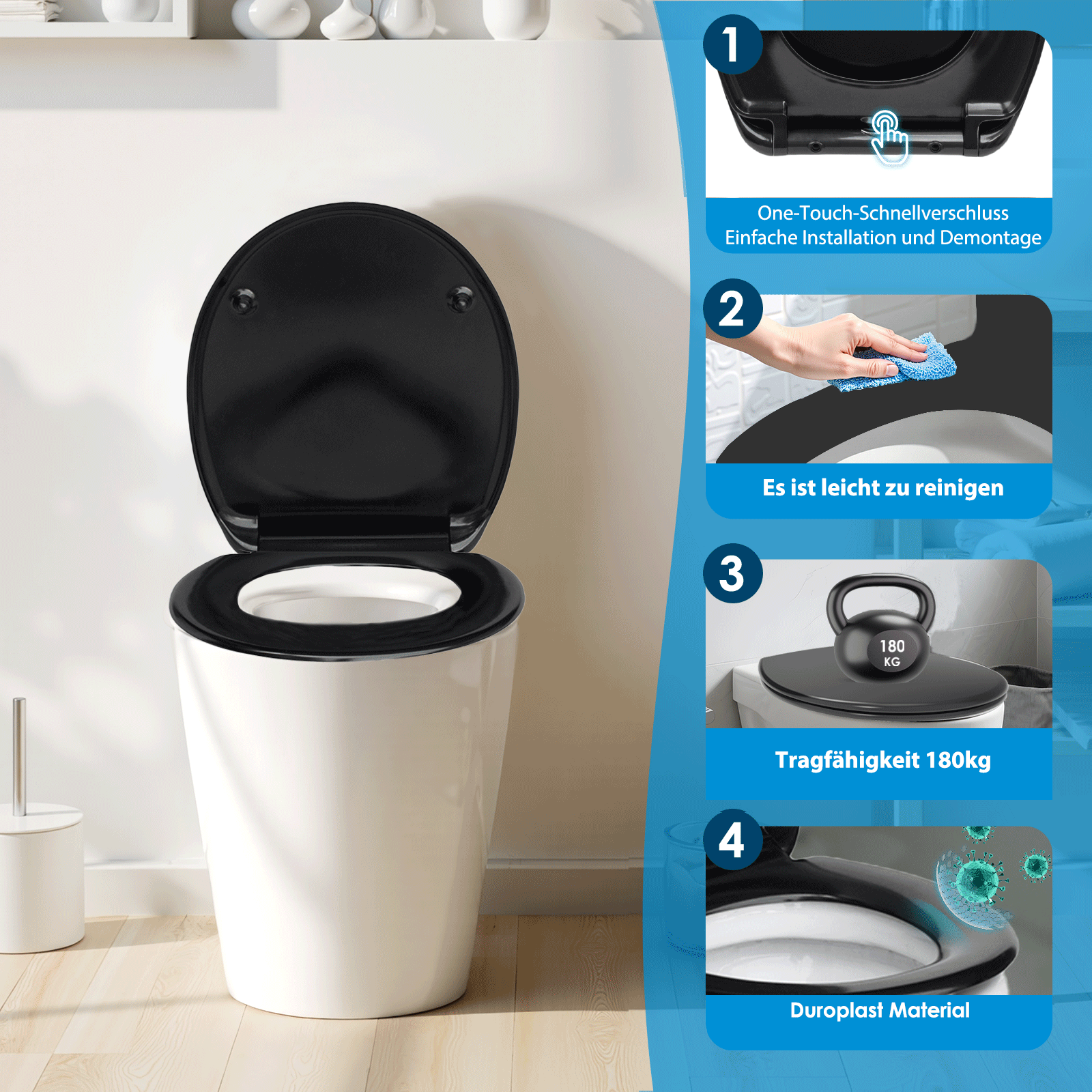 1

One-Touch-Schnellverschluss
Einfache Installation und Demontage

2

Es ist leicht zu reinigen

3

180 KG

Tragfähigkeit 180kg

4

Duroplast Material