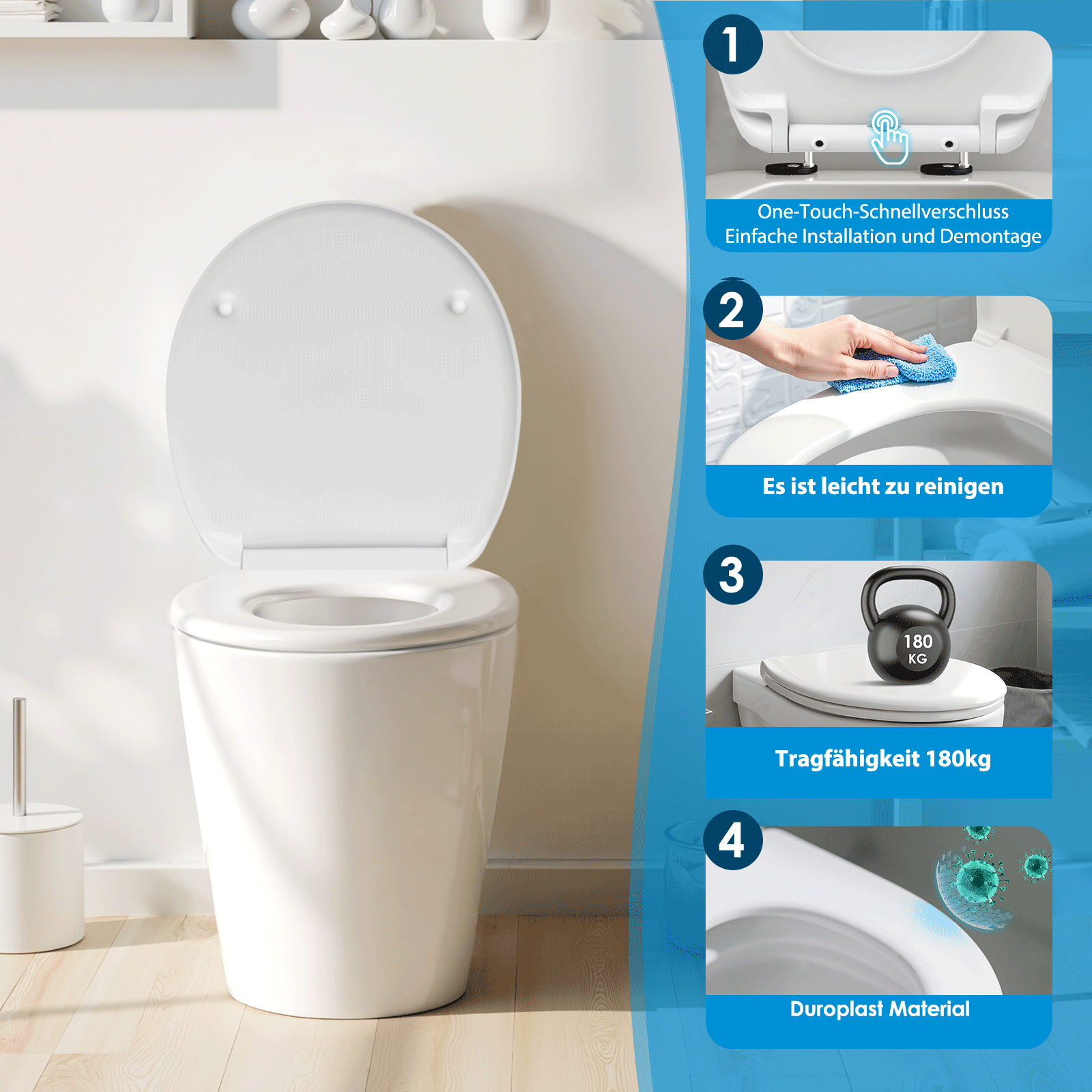 1

One-Touch-Schnellverschluss
Einfache Installation und Demontage

2

Es ist leicht zu reinigen

3

180 KG

Tragfähigkeit 180kg

4

Duroplast Material