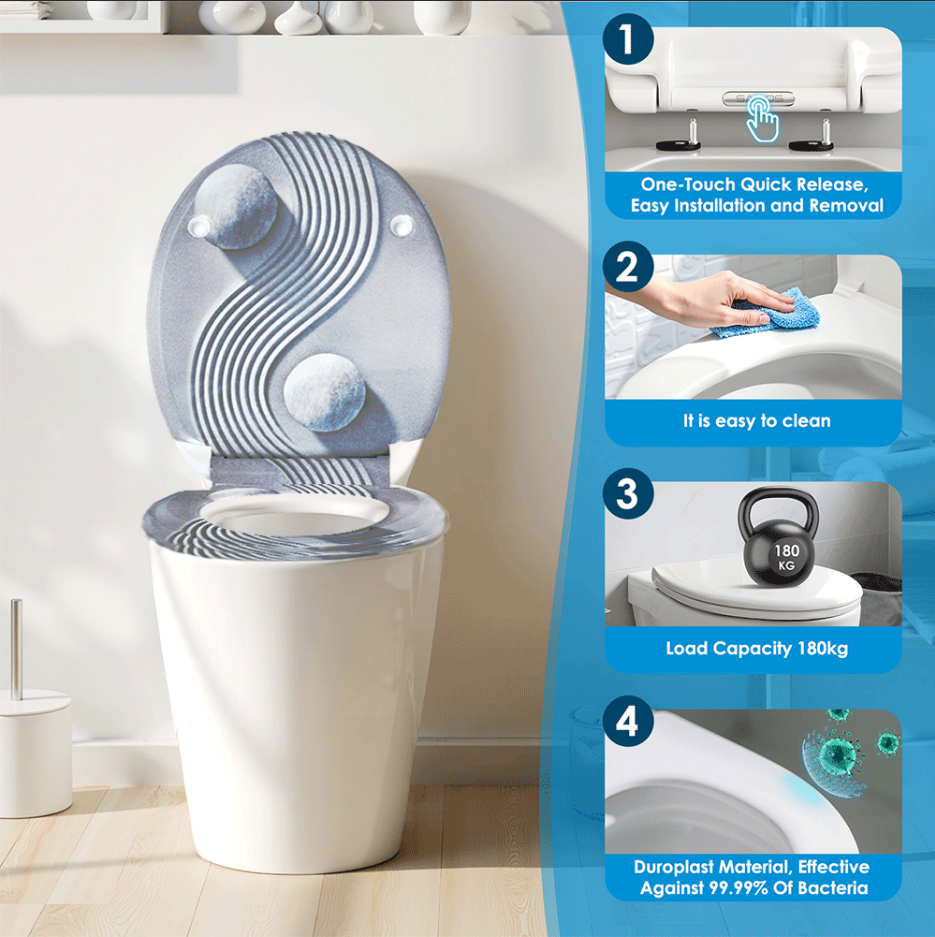 1

One-Touch Quick Release, Easy Installation and Removal

2

It is easy to clean

3

180 KG

Load Capacity 180kg

4

Duroplast Material, Effective Against 99.99% Of Bacteria