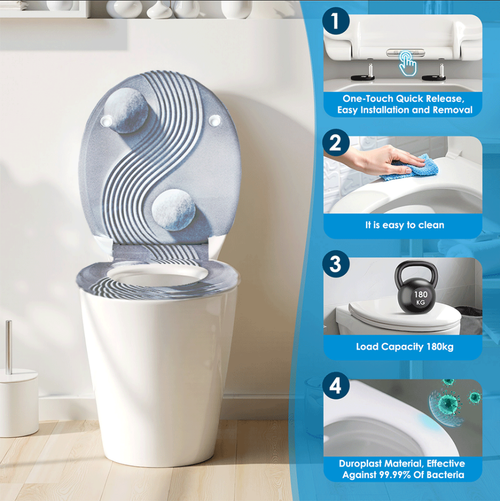 1
One-Touch Quick Release, Easy Installation and Removal

2
It is easy to clean

3
180 KG
Load Capacity 180kg

4
Duroplast Material, Effective Against 99.99% Of Bacteria