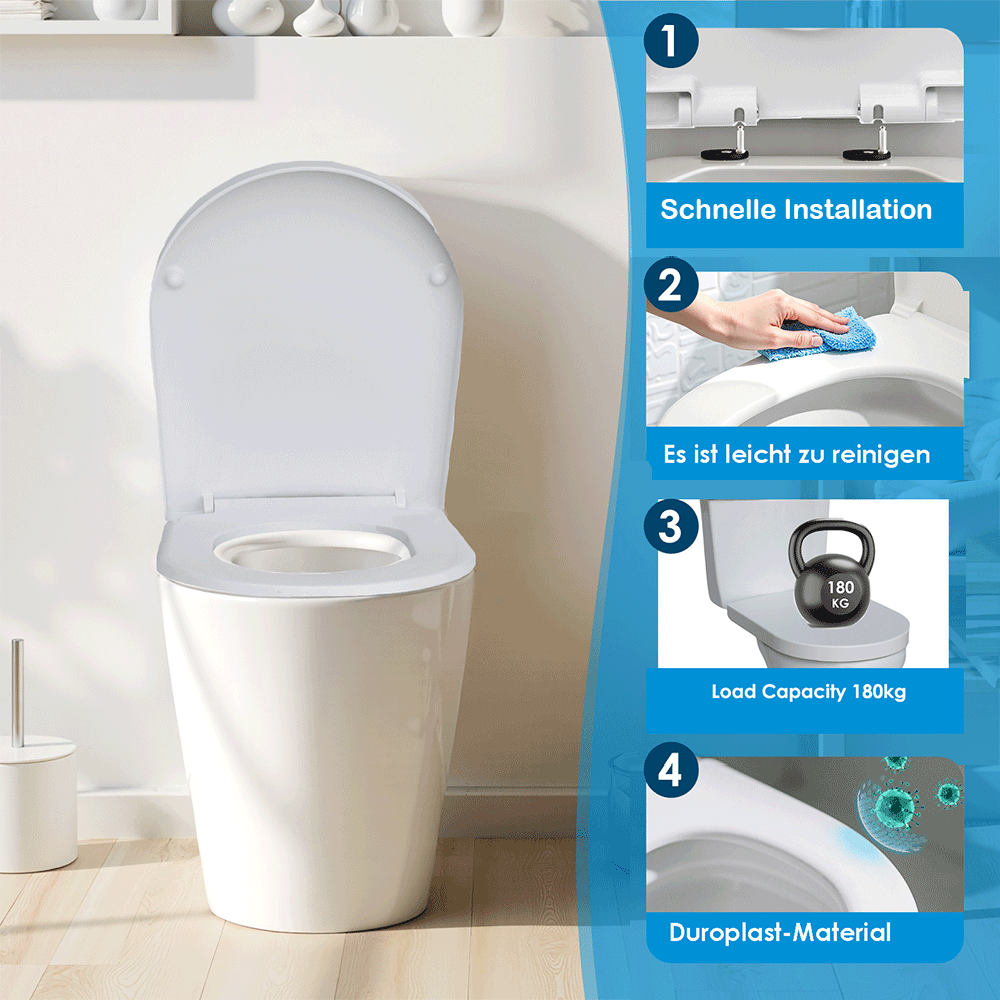 1
Schnelle Installation

2
Es ist leicht zu reinigen

3
180
KG
Load Capacity 180kg

4
Duroplast-Material