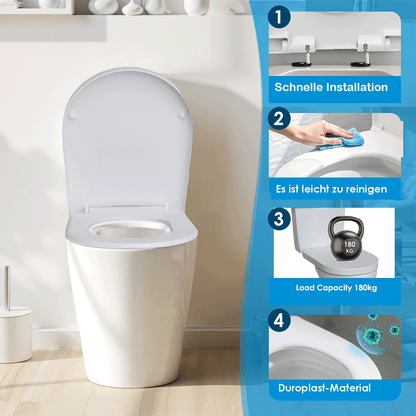 1

Schnelle Installation

2

Es ist leicht zu reinigen

3

180 KG

Load Capacity 180kg

4

Duroplast-Material