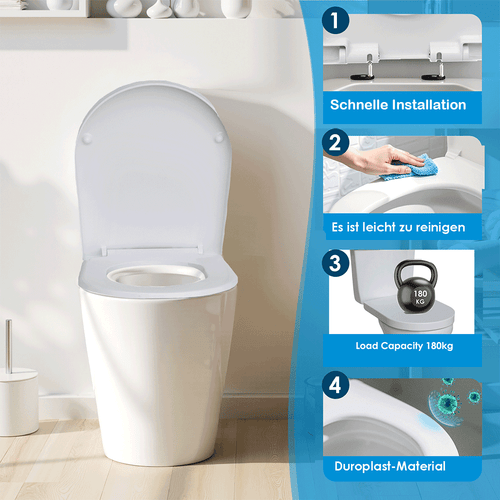 1
Schnelle Installation

2
Es ist leicht zu reinigen

3
180 KG
Load Capacity 180kg

4
Duroplast-Material