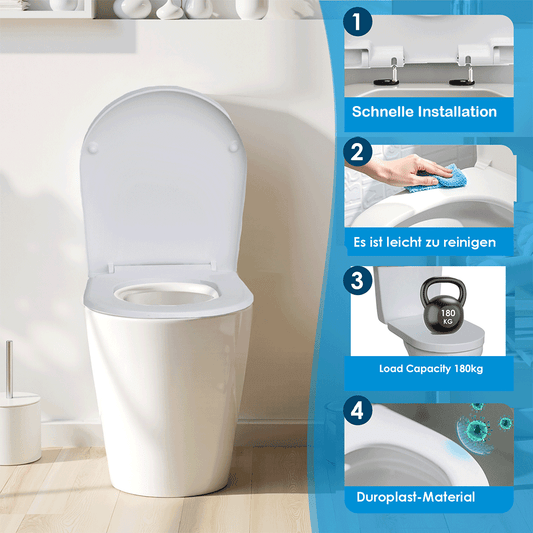 1
Schnelle Installation

2
Es ist leicht zu reinigen

3
180 KG
Load Capacity 180kg

4
Duroplast-Material